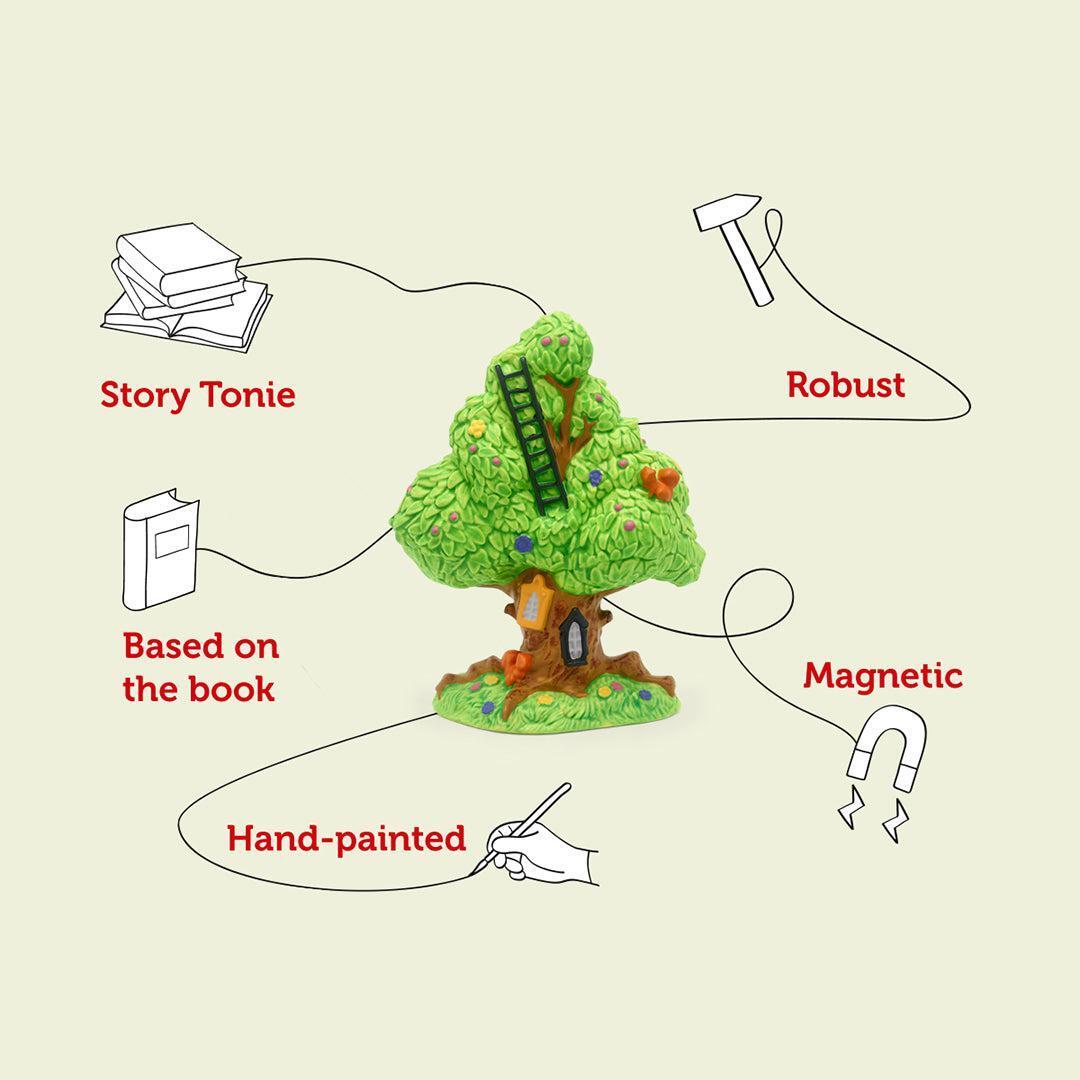 Story Tonie

Robust

Based on the book

Magnetic

Hand-painted