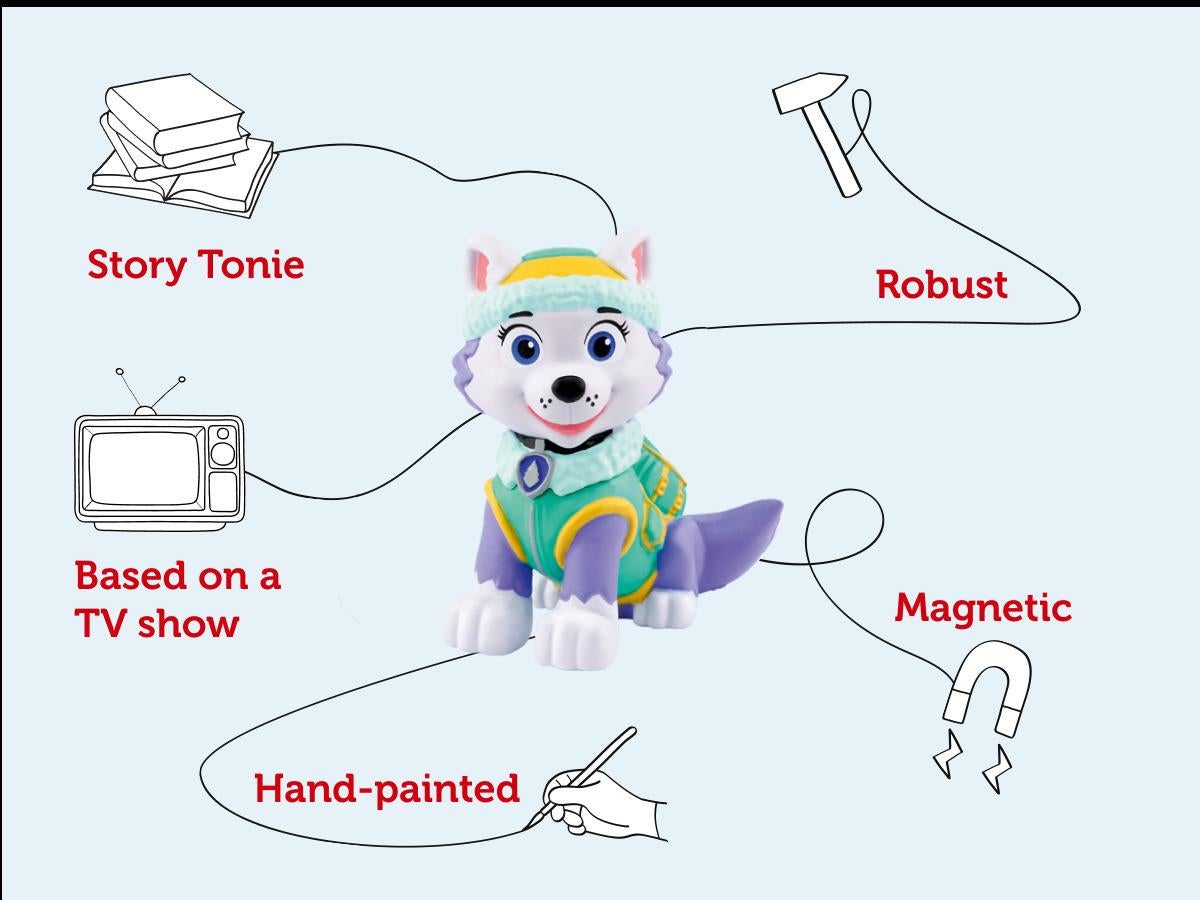 Story Tonie

Robust

Based on a TV show

Magnetic

Hand-painted