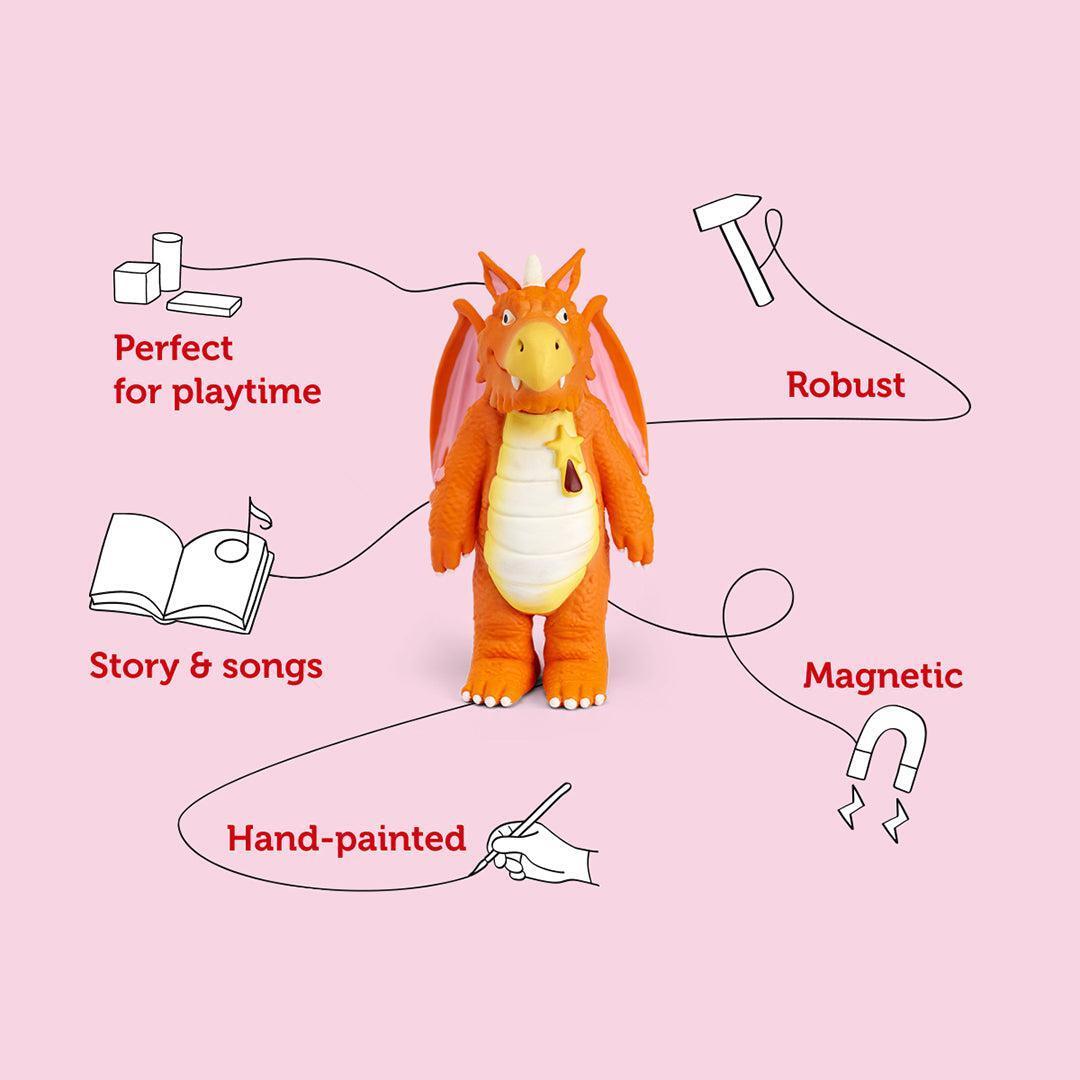 Perfect for playtime

Robust

Story & songs

Magnetic

Hand-painted