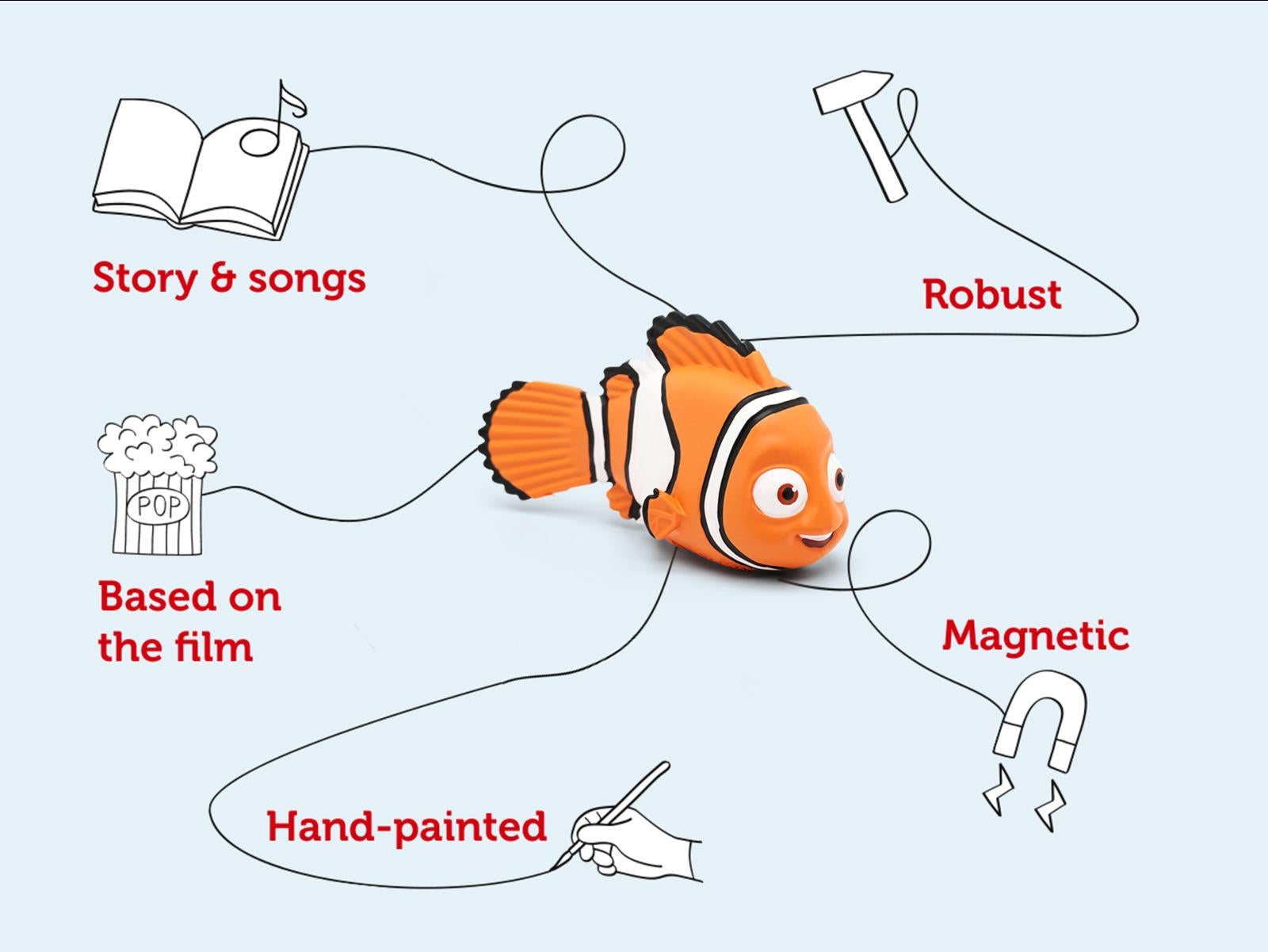 Story & songs

Robust

POP

Based on the film

Magnetic

Hand-painted