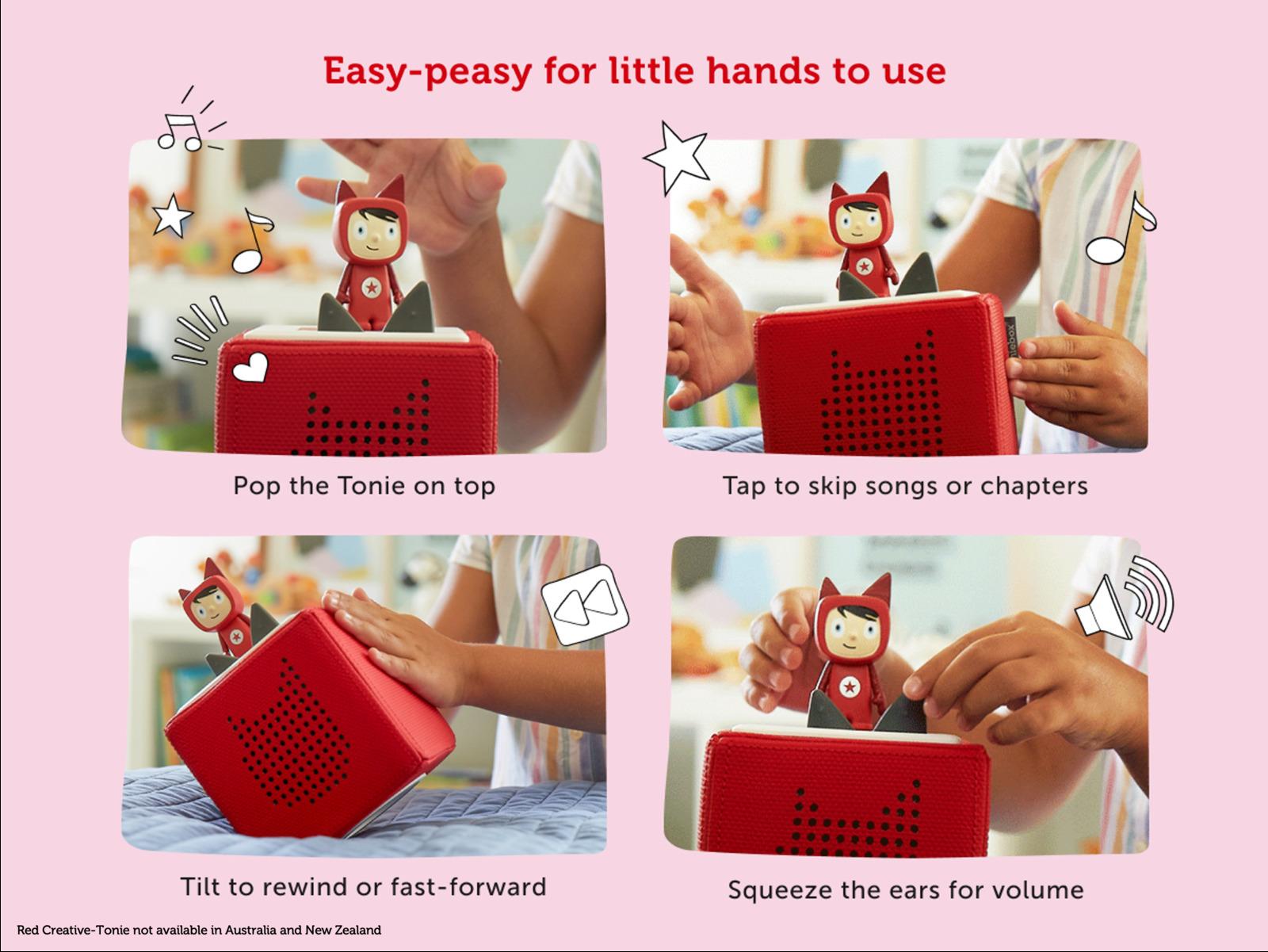 Easy-peasy for little hands to use

Pop the Tonie on top

Tap to skip songs or chapters

Tilt to rewind or fast-forward

Squeeze the ears for volume

Red Creative-Tonie not available in Australia and New Zealand