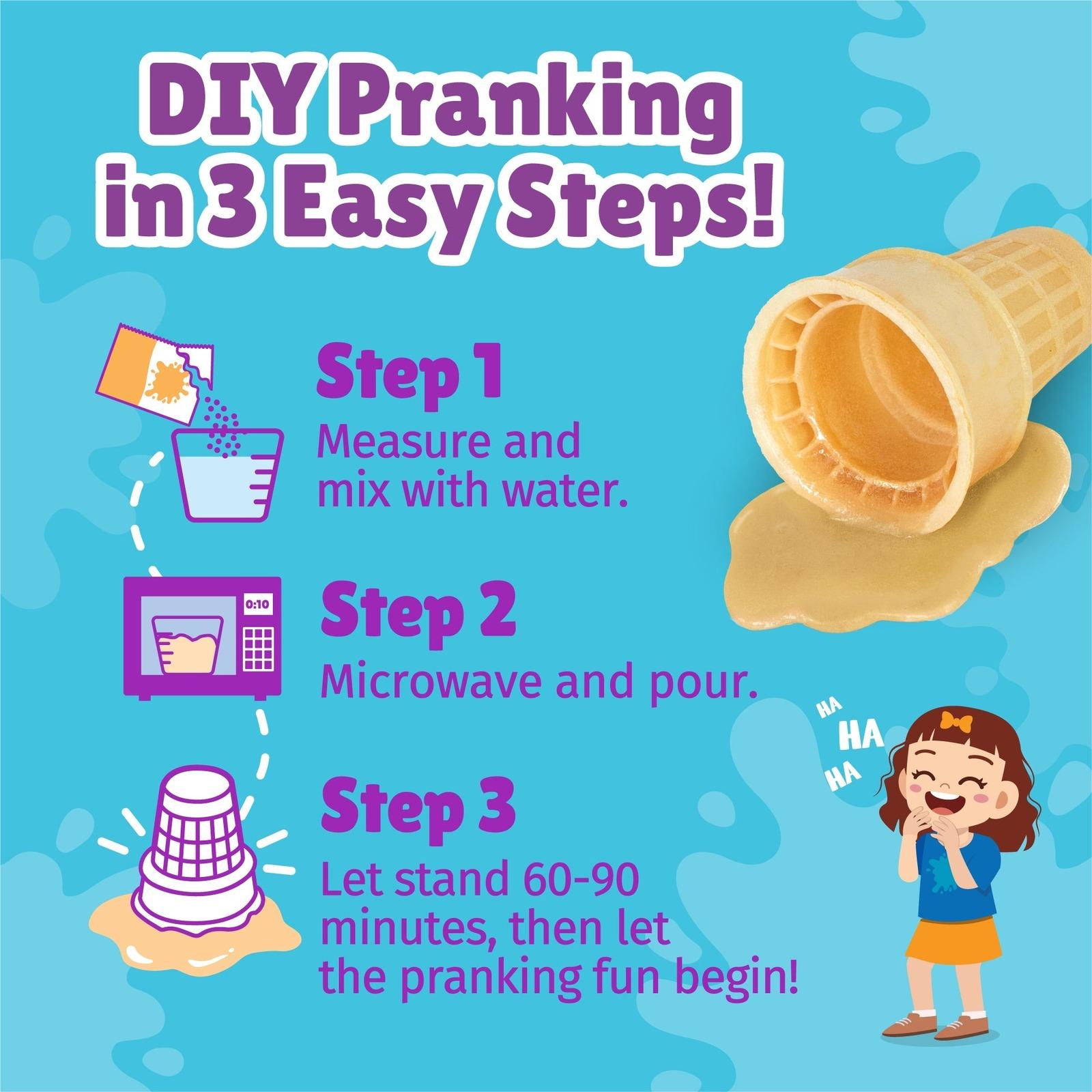 DIY Pranking in 3 Easy Steps!

Step 1
Measure and mix with water.

0:10

Step 2
Microwave and pour.

Step 3
Let stand 60-90 minutes, then let the pranking fun begin!

HA
HA
HA